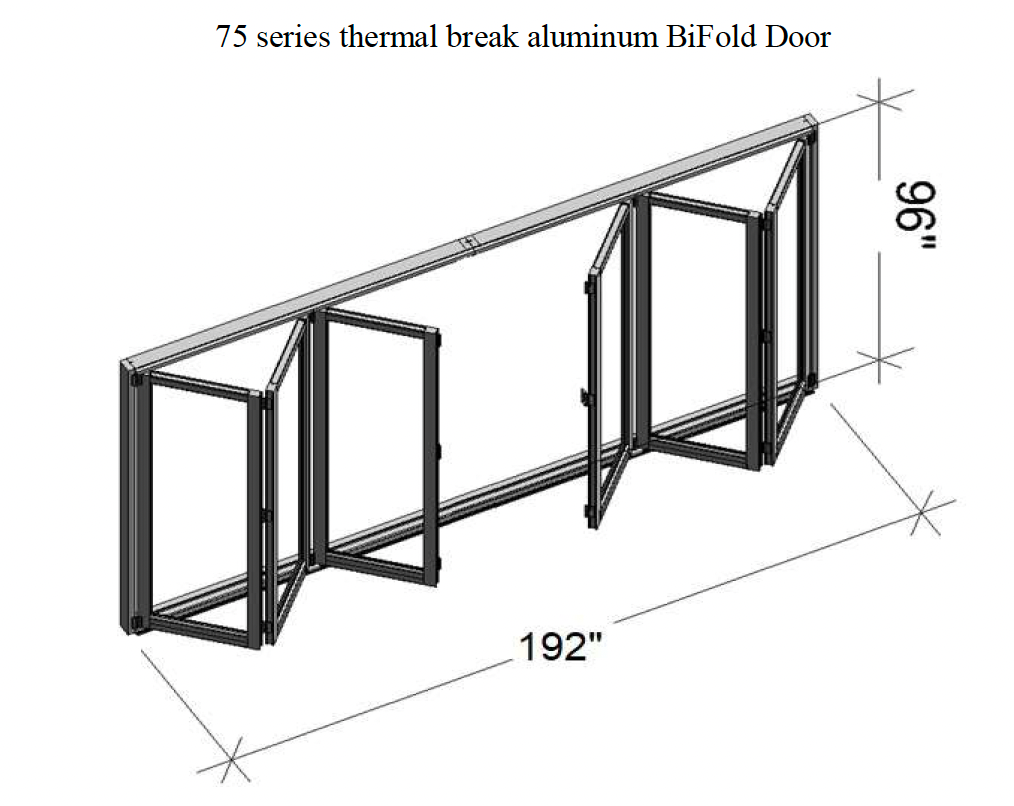 75 series thermal break aluminum BiFold Door

96"

192"