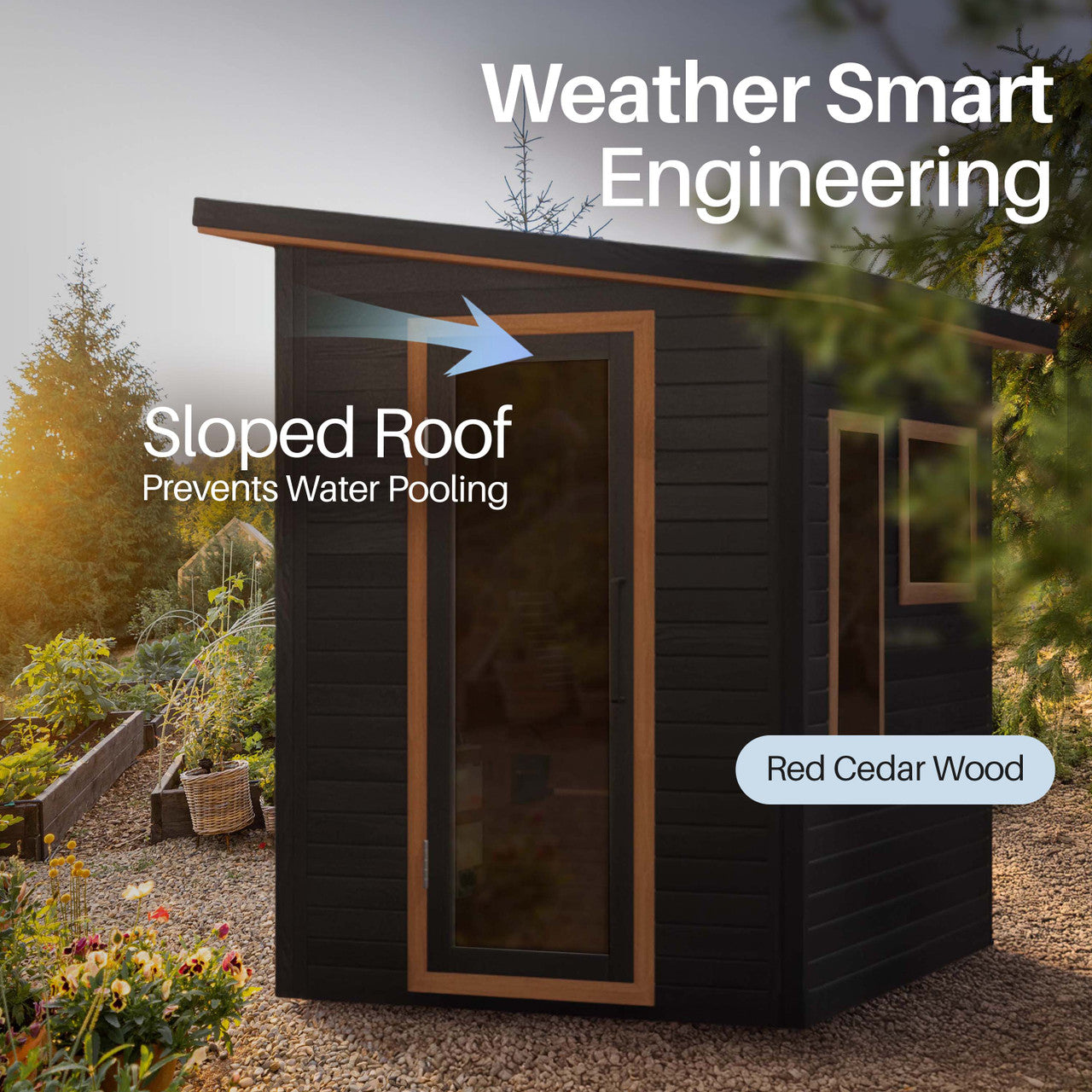 Weather Smart Engineering

Sloped Roof
Prevents Water Pooling

Red Cedar Wood