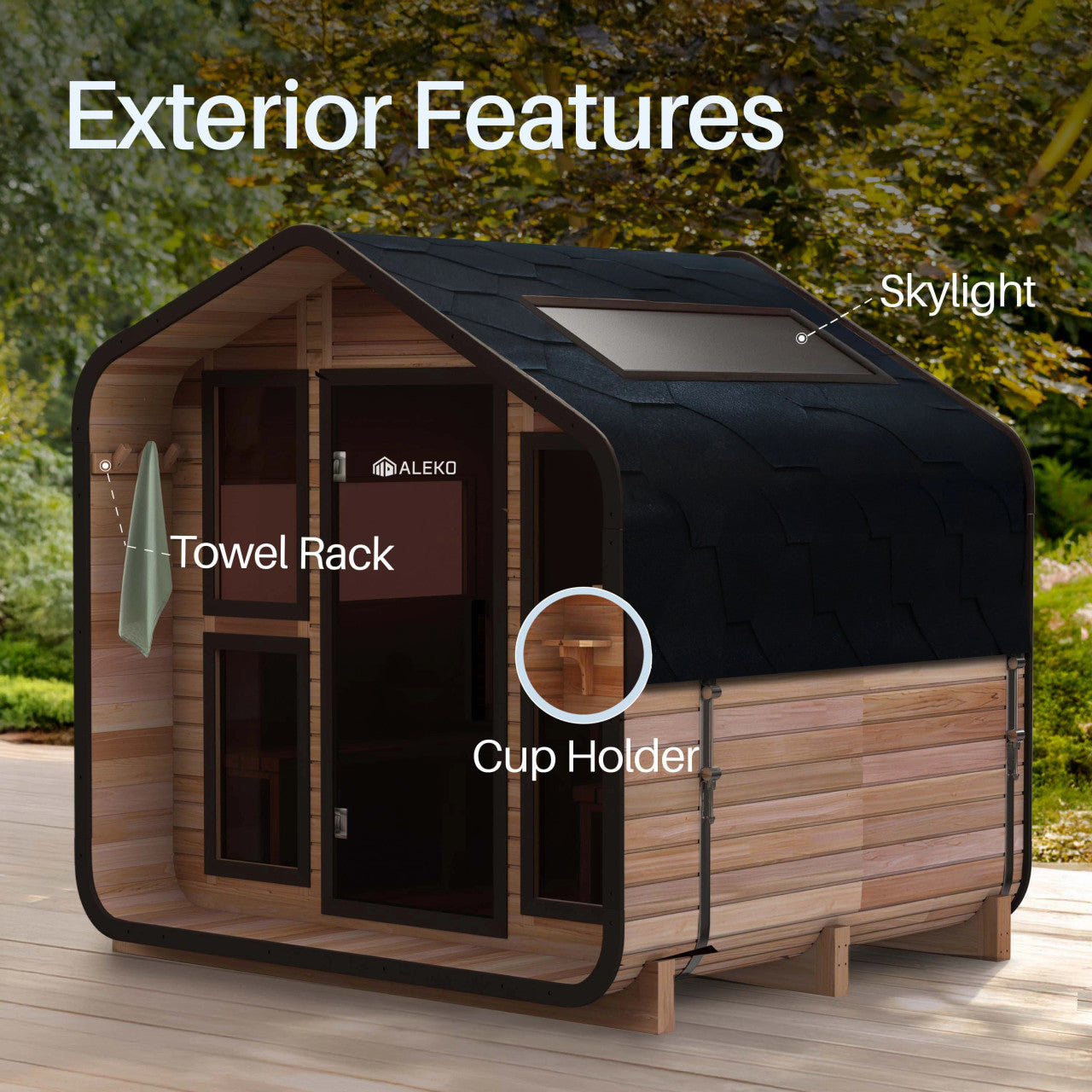 Exterior Features

Skylight

ALEKO

Towel Rack

Cup Holder