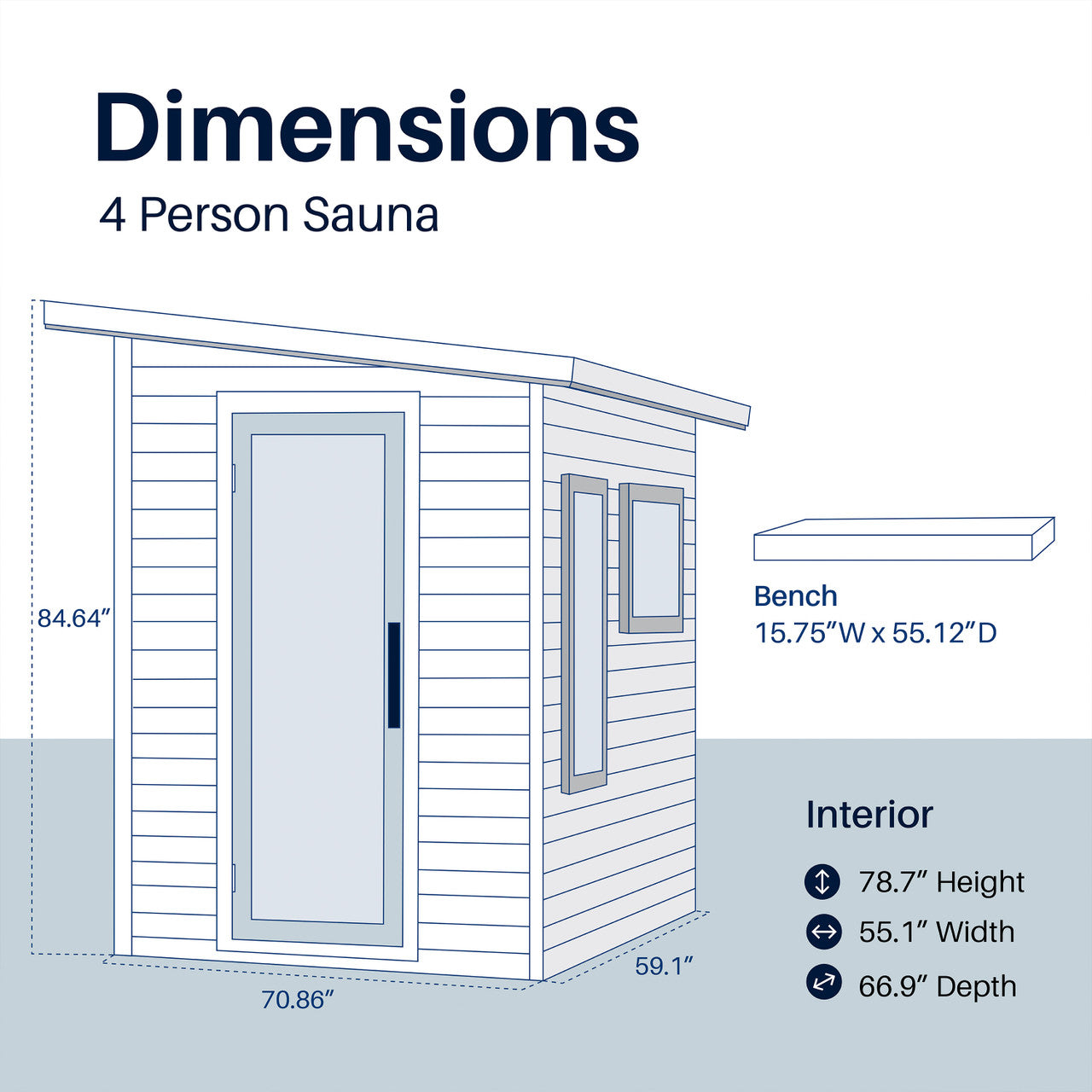 Dimensions

4 Person Sauna

84.64”

70.86”

59.1”

Bench
15.75”W x 55.12”D

Interior

78.7” Height

55.1” Width

66.9” Depth