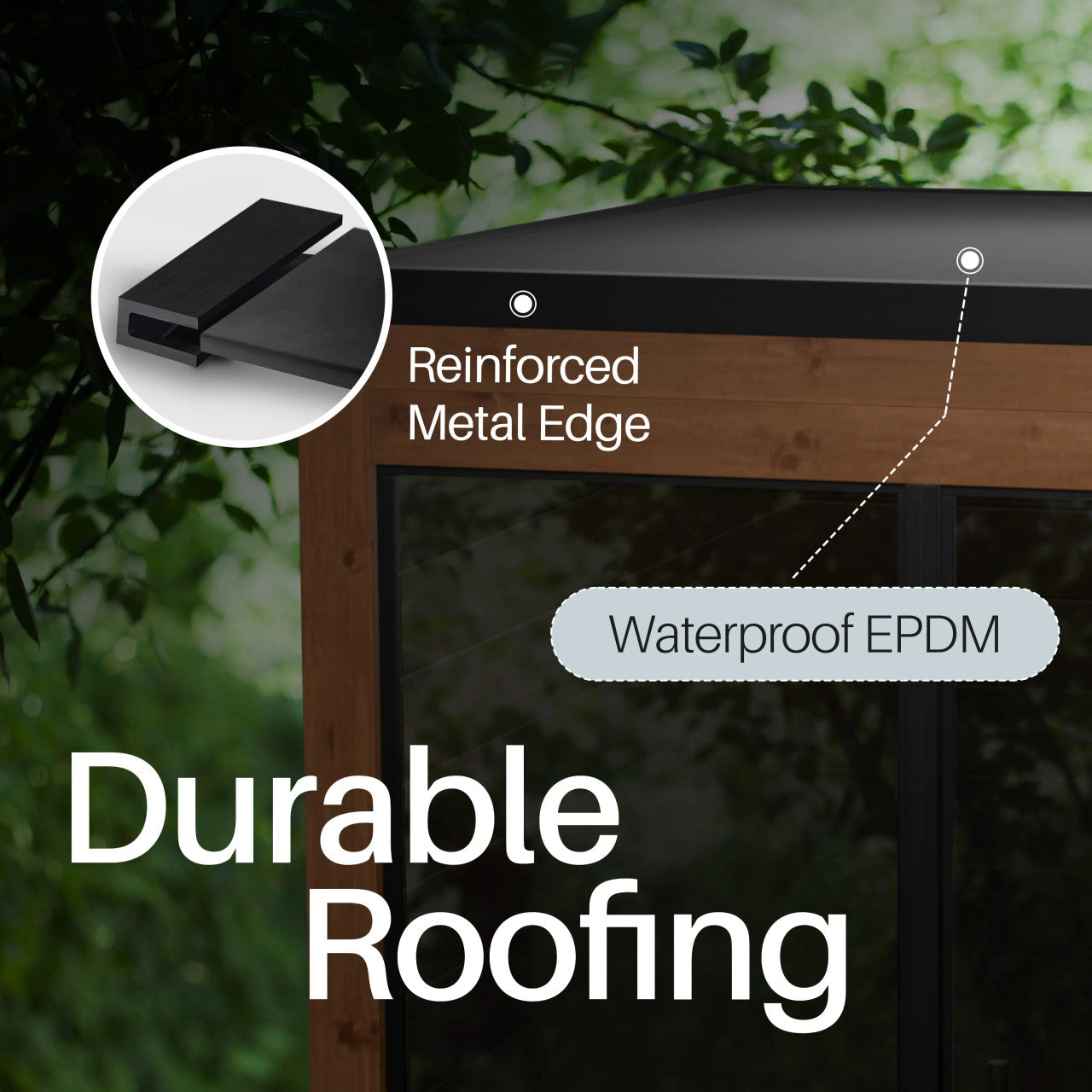 Reinforced Metal Edge

Waterproof EPDM

Durable Roofing