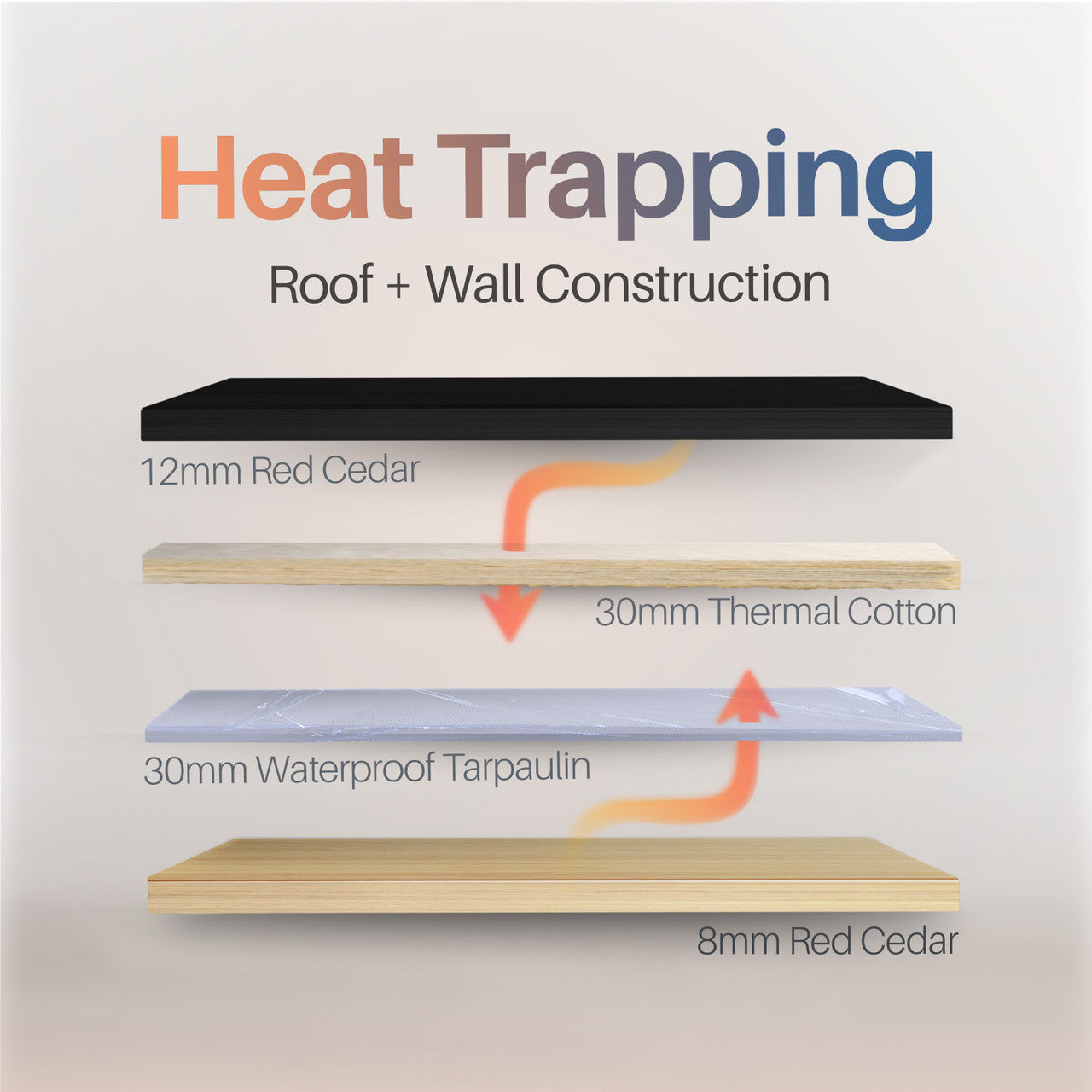 Heat Trapping

Roof + Wall Construction

12mm Red Cedar

30mm Thermal Cotton

30mm Waterproof Tarpaulin

8mm Red Cedar