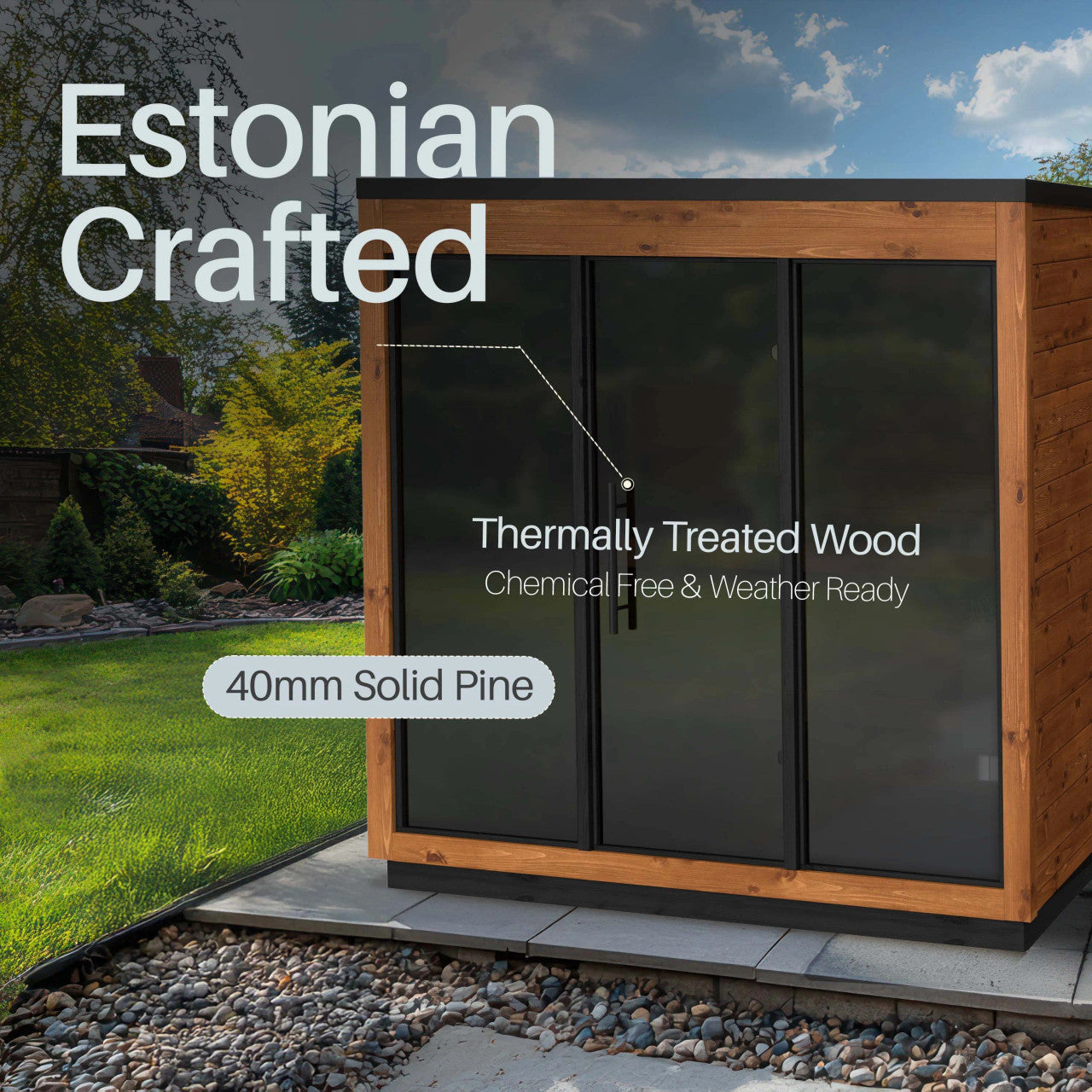 Estonian Crafted

Thermally Treated Wood
Chemical Free & Weather Ready

40mm Solid Pine