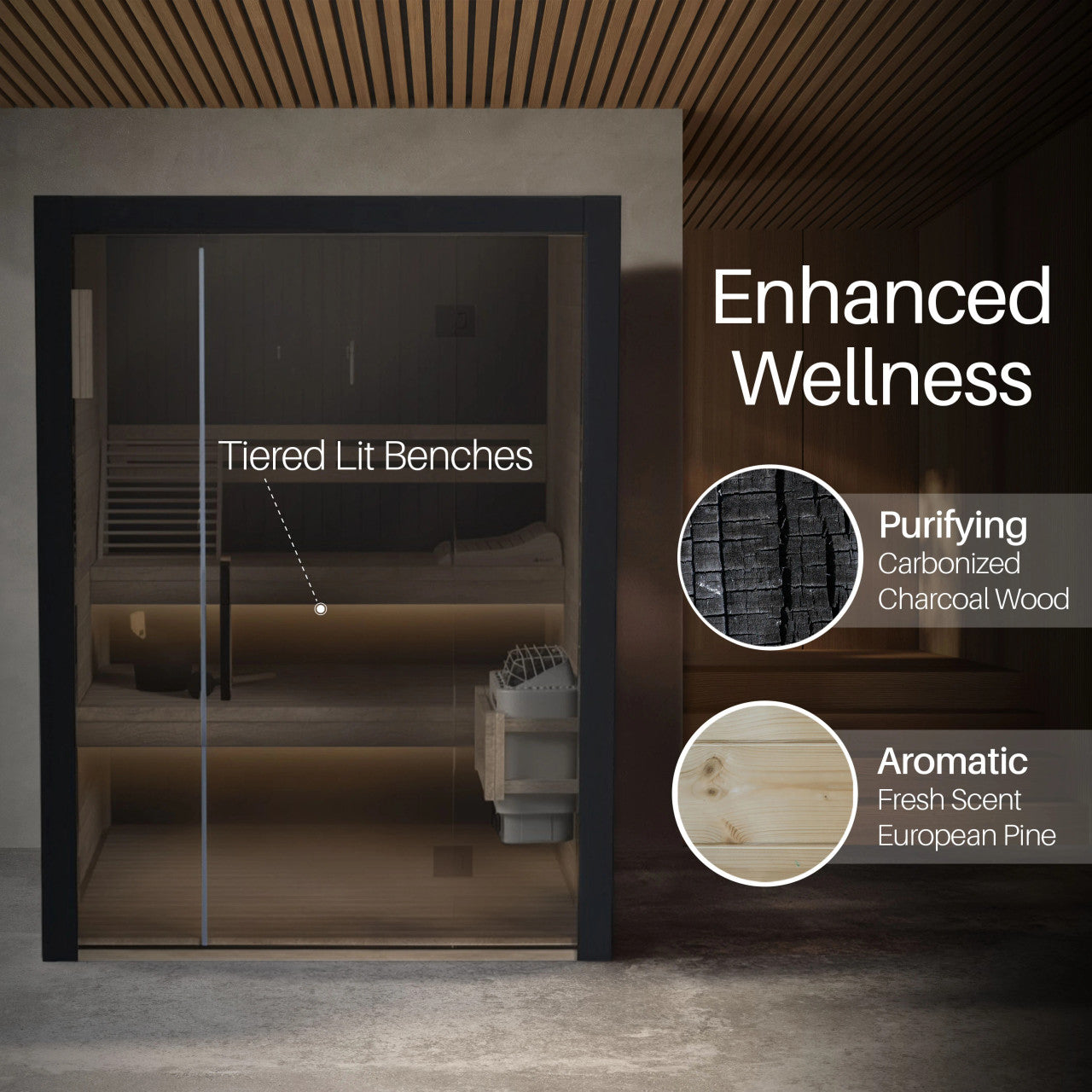 Enhanced Wellness

Tiered Lit Benches

Purifying
Carbonized Charcoal Wood

Aromatic
Fresh Scent European Pine