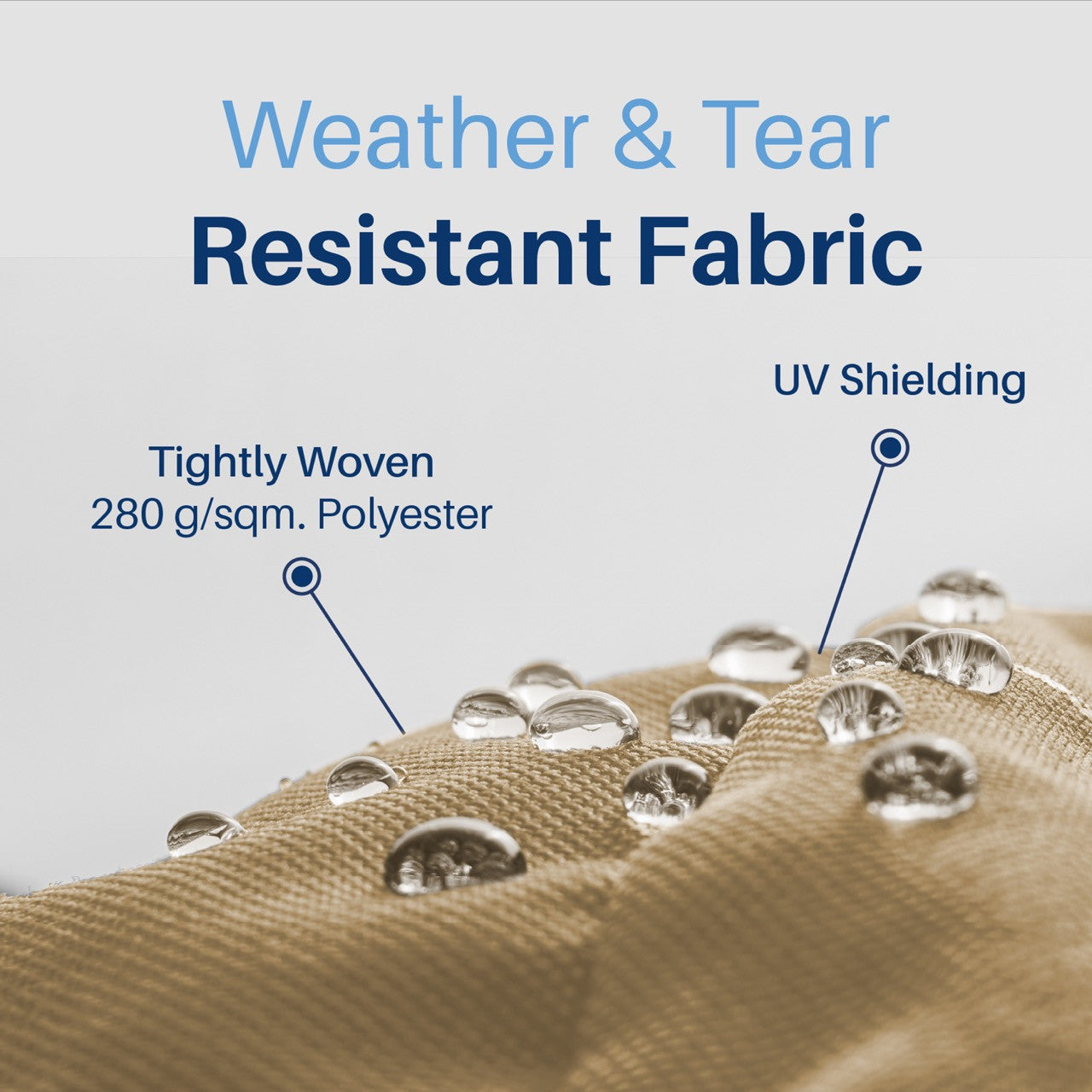 Weather & Tear
Resistant Fabric

UV Shielding

Tightly Woven
280 g/sqm. Polyester