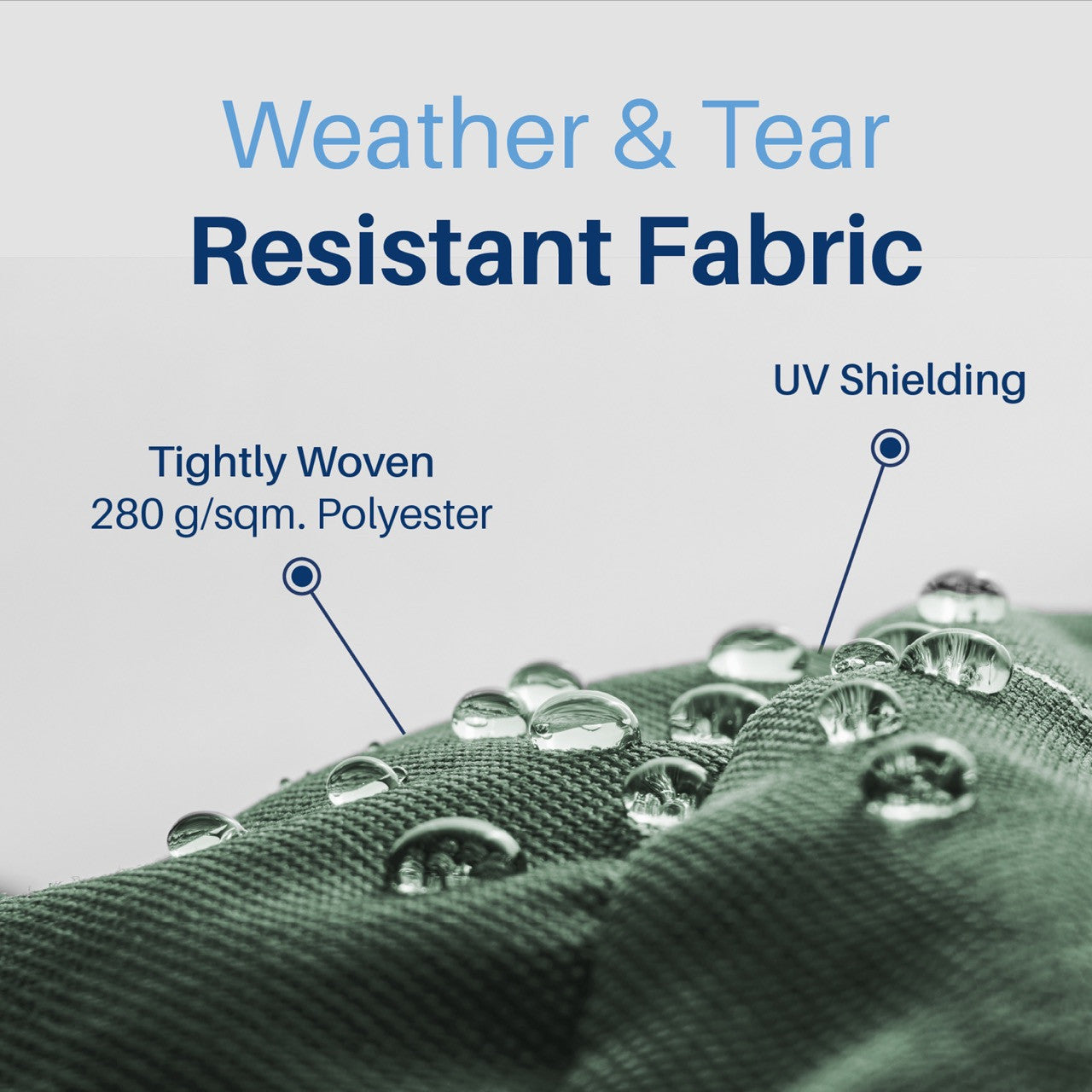 Weather & Tear
Resistant Fabric

UV Shielding

Tightly Woven
280 g/sqm. Polyester