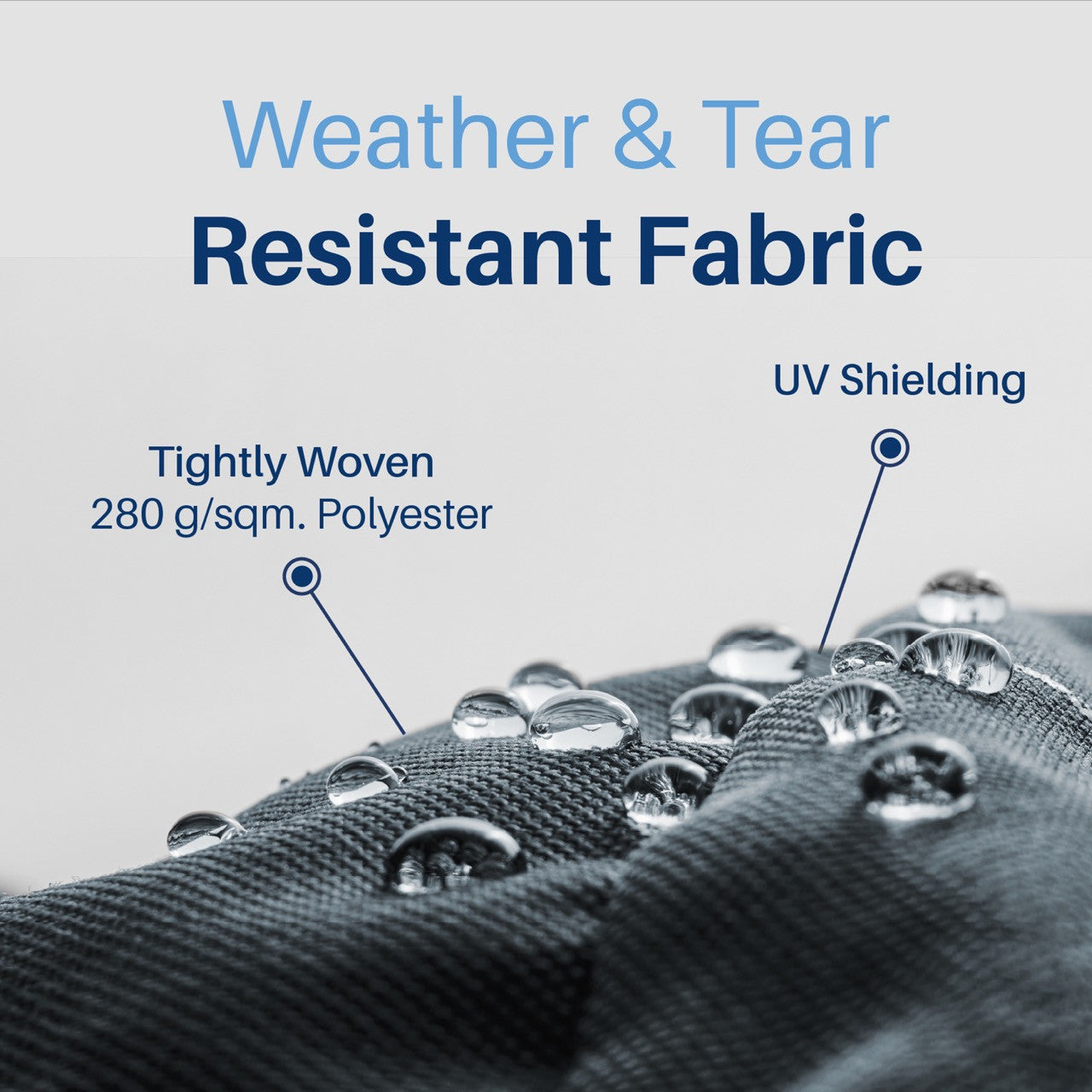 Weather & Tear
Resistant Fabric

UV Shielding

Tightly Woven
280 g/sqm. Polyester