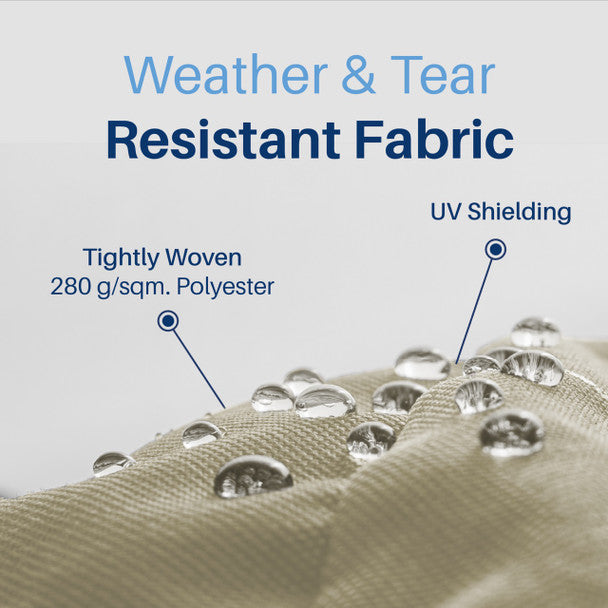 Weather & Tear
Resistant Fabric

UV Shielding

Tightly Woven
280 g/sqm. Polyester