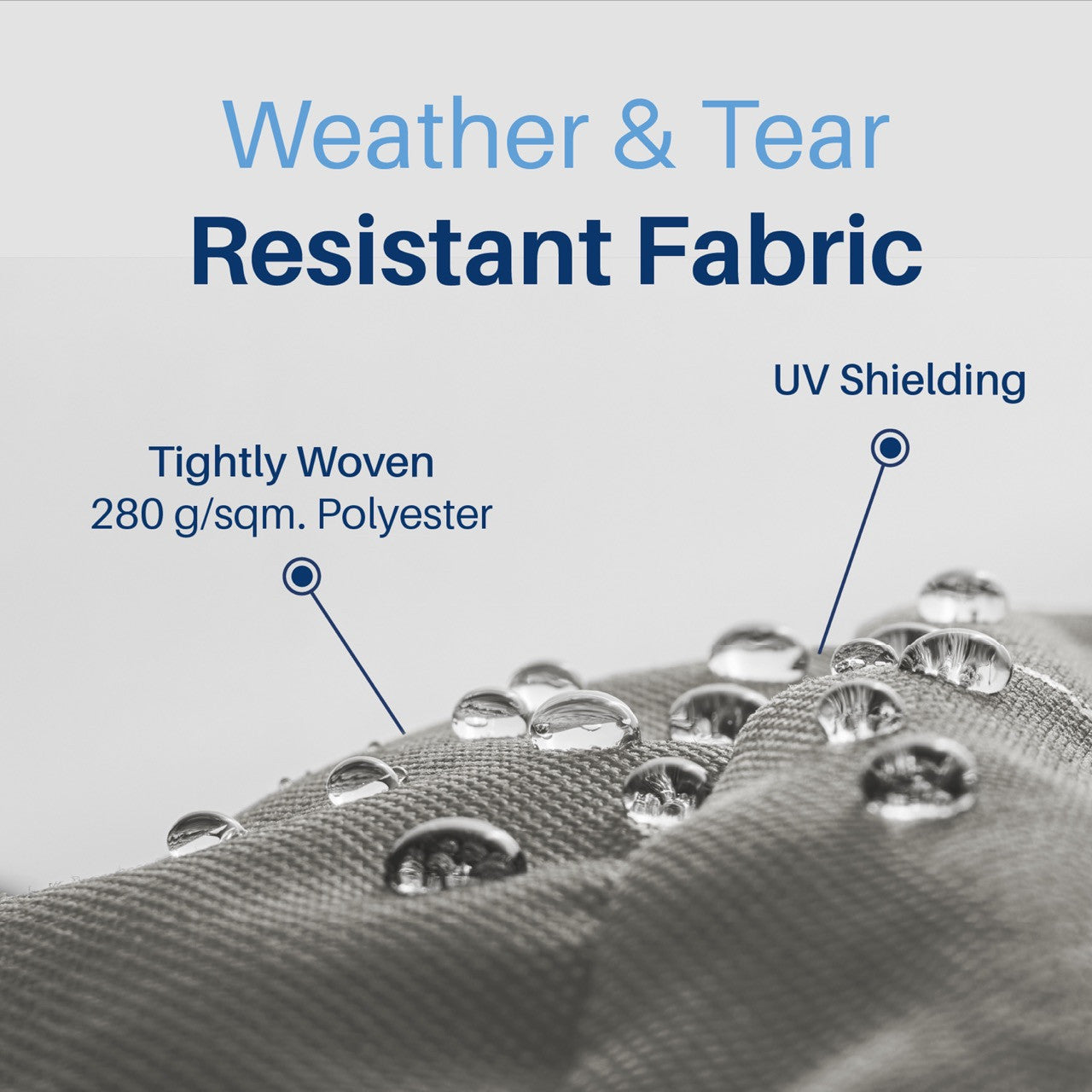 Weather & Tear
Resistant Fabric

UV Shielding

Tightly Woven
280 g/sqm. Polyester