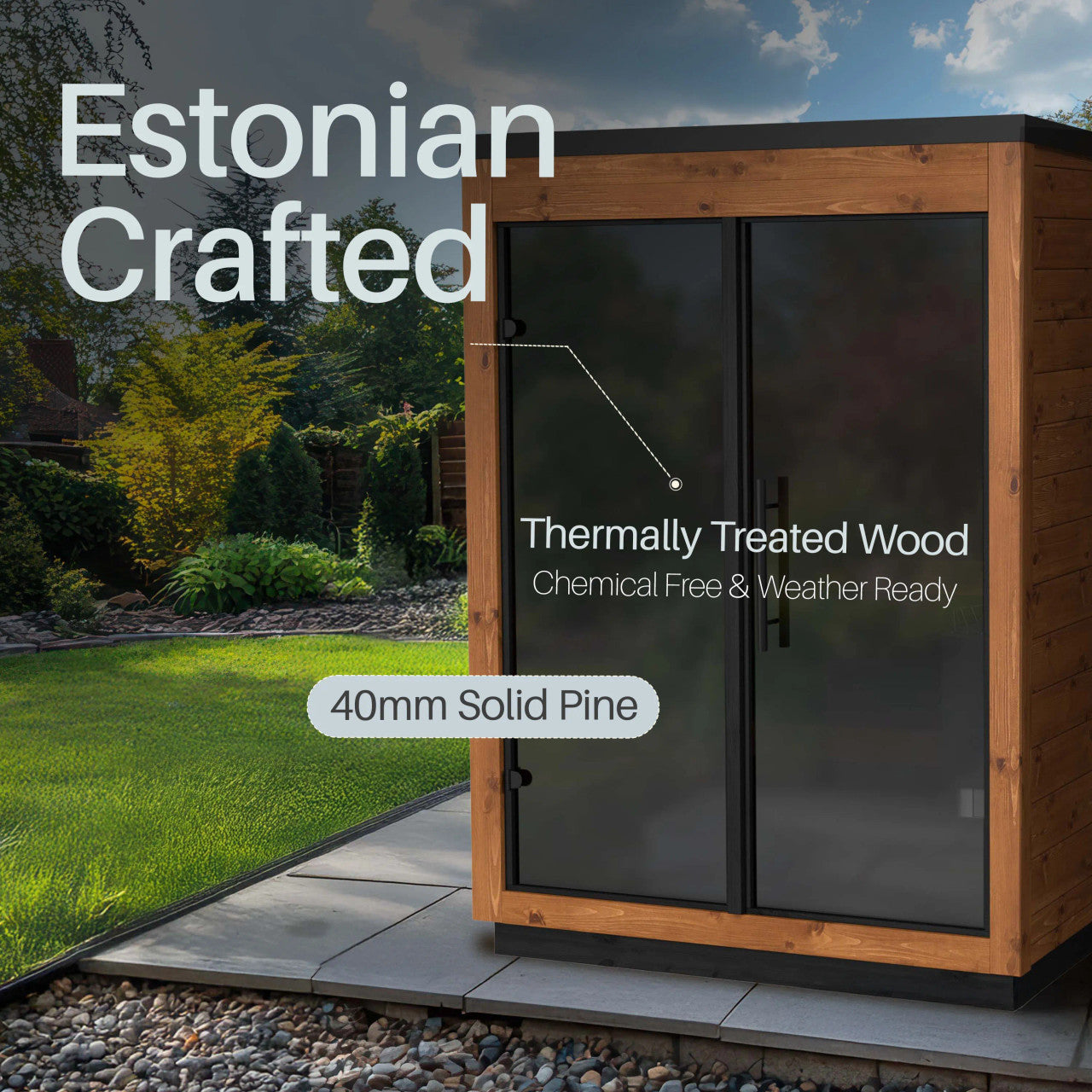 Estonian Crafted

Thermally Treated Wood
Chemical Free & Weather Ready

40mm Solid Pine